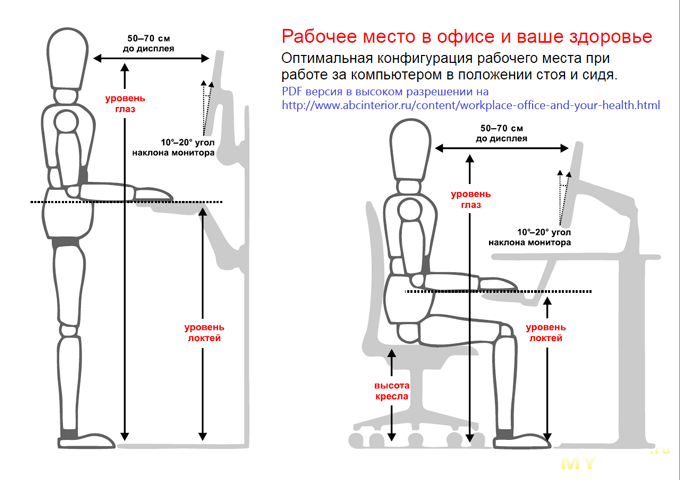 Рабочее место в офисе и ваше здоровье

Оптимальная конфигурация рабочего места при работе за компьютером в положении стоя и сидя.

PDF версия в высоком разрешении на http://www.abcinterior.ru/content/workplace-office-and-your-health.html

50–70 см
до дисплея

уровень
глаз

10°–20° угол
наклона монитора

уровень
локтей

50–70 см
до дисплея

уровень
глаз

10°–20° угол
наклона монитора

уровень
локтей

высота
кресла

MY .ru