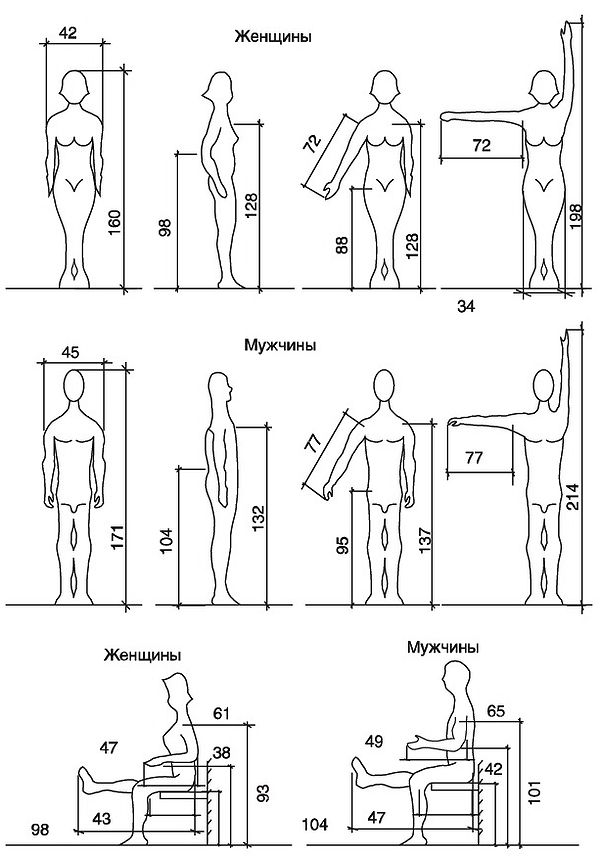 Женщины

42
160
98
128
72
88
128
72
198
34

Мужчины

45
171
104
132
77
95
137
77
214

Женщины
47
61
38
93
43
98

Мужчины
49
65
42
101
47
104